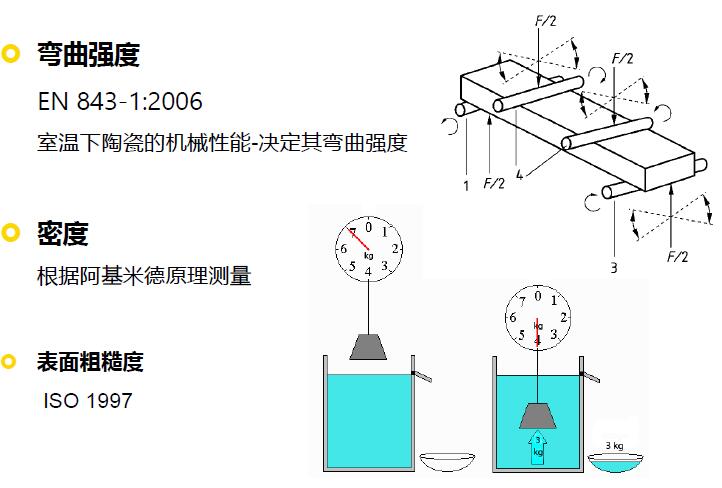 弯曲强度

EN 843-1:2006

室温下陶瓷的机械性能-决定其弯曲强度

密度

根据阿基米德原理测量

表面粗糙度

ISO 1997

F/2

F/2

1

F/2

4

3

F/2

0 1 2 3 4 5 6 7 kg

0 1 2 3 4 5 6 7 kg

3 kg

3 kg