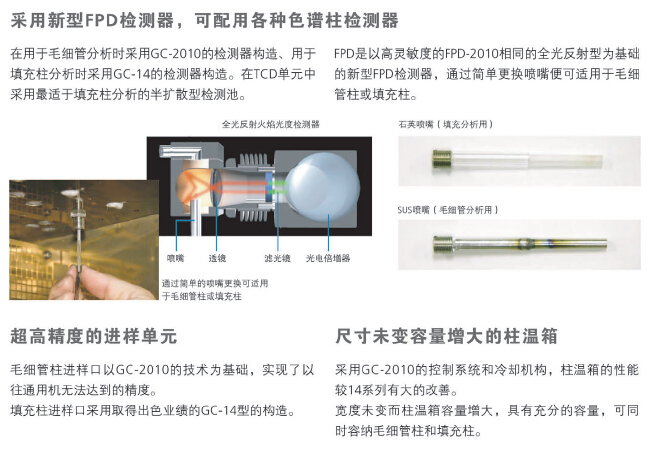 采用新型FPD检测器，可配用各种色谱柱检测器

在用于毛细管分析时采用GC-2010的检测器构造、用于填充柱分析时采用GC-14的检测器构造。在TCD单元中采用最适于填充柱分析的半扩散型检测池。

FPD是以高灵敏度的FPD-2010相同的全光反射型为基础的新型FPD检测器，通过简单更换喷嘴便可适用于毛细管柱或填充柱。

全光反射火焰光度检测器

喷嘴

透镜

滤光镜

光电倍增器

通过简单的喷嘴更换可适用于毛细管柱或填充柱

石英喷嘴（填充分析用）

SUS喷嘴（毛细管分析用）

超高精度的进样单元

毛细管柱进样口以GC-2010的技术为基础，实现了以往通用机无法达到的精度。
填充柱进样口采用取得出色业绩的GC-14型的构造。

尺寸未变容量增大的柱温箱

采用GC-2010的控制系统和冷却机构，柱温箱的性能较14系列有大的改善。
宽度未变而柱温箱容量增大，具有充分的容量，可同时容纳毛细管柱和填充柱。